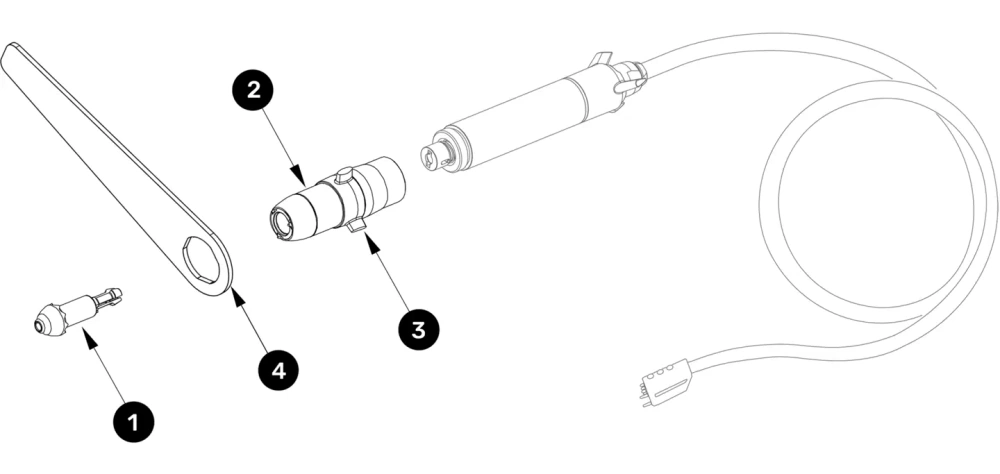 2

3

4

1